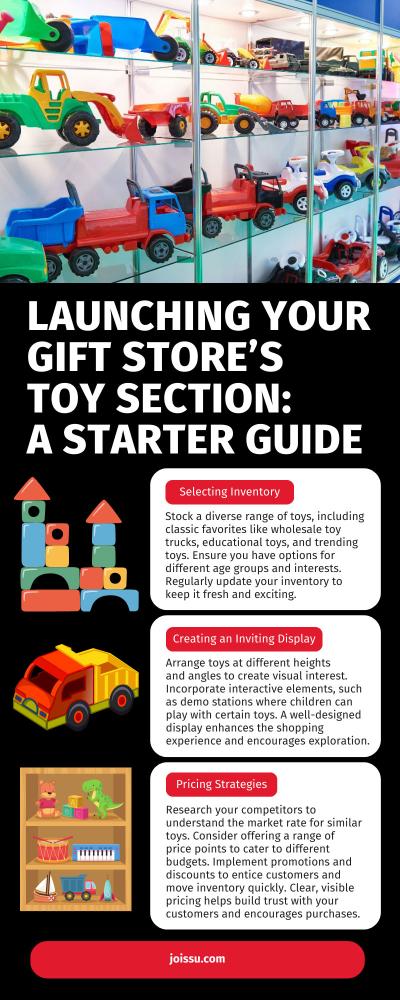 LAUNCHING YOUR GIFT STORE'S TOY SECTION: A STARTER GUIDE

Selecting Inventory

Stock a diverse range of toys, including classic favorites like wholesale toy trucks, educational toys, and trending toys. Ensure you have options for different age groups and interests. Regularly update your inventory to keep it fresh and exciting.

Creating an Inviting Display

Arrange toys at different heights and angles to create visual interest. Incorporate interactive elements, such as demo stations where children can play with certain toys. A well-designed display enhances the shopping experience and encourages exploration.

Pricing Strategies

Research your competitors to understand the market rate for similar toys. Consider offering a range of price points to cater to different budgets. Implement promotions and discounts to entice customers and move inventory quickly. Clear, visible pricing helps build trust with your customers and encourages purchases.

joissu.com